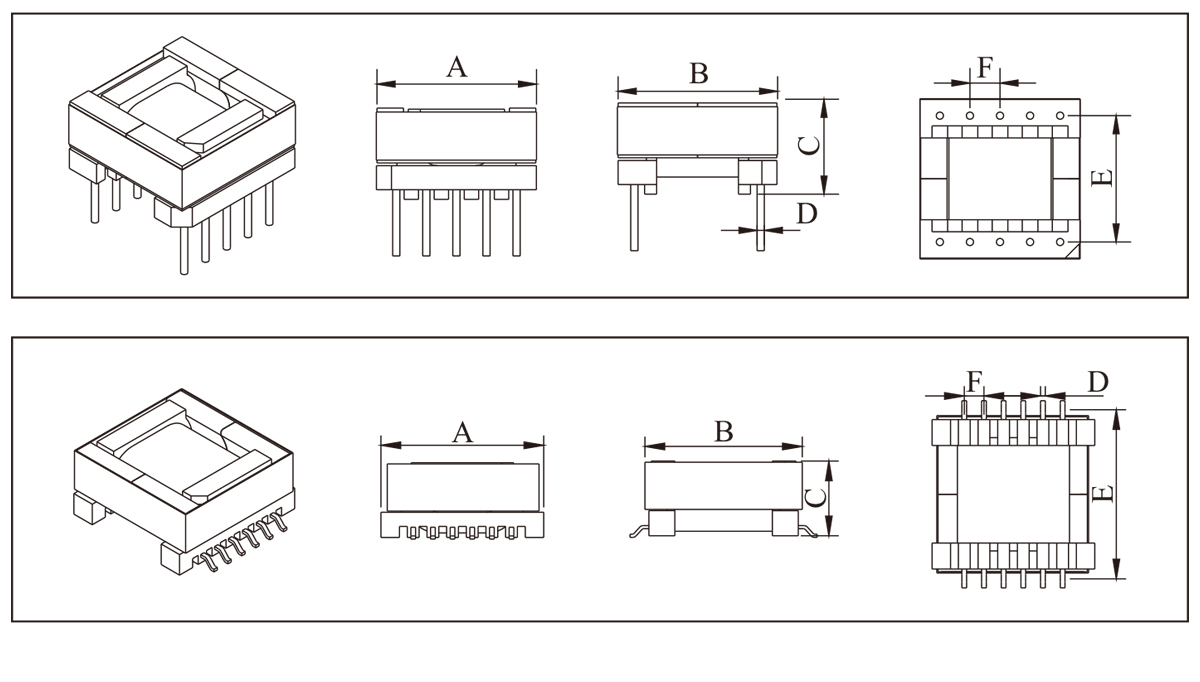 A

B

C

D

F

E

A

B

C

F

D

E